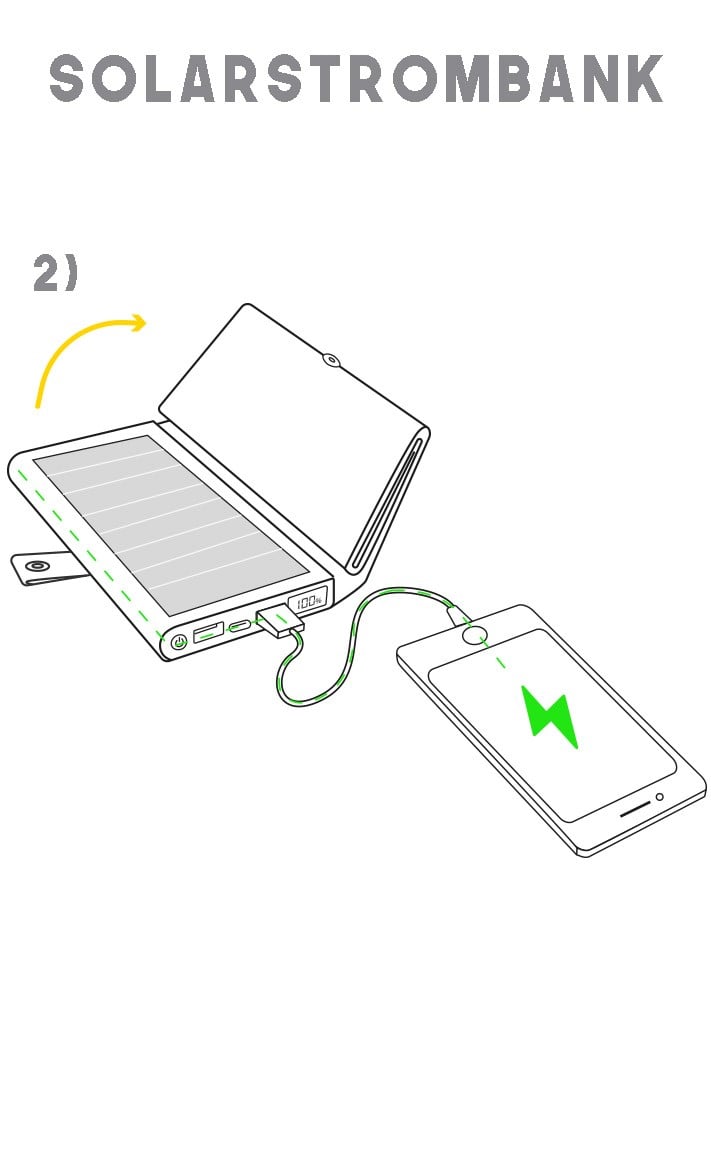 SOLARSTROMBANK

2)

100%