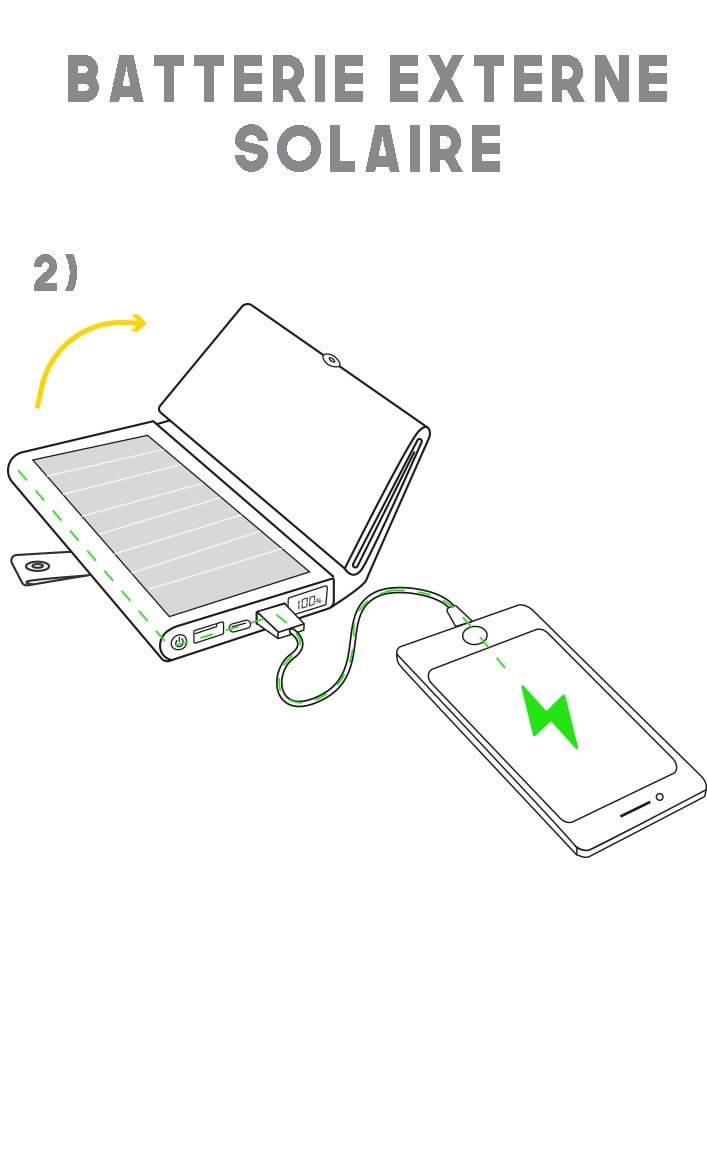 BATTERIE EXTERNE
SOLAIRE

2)

100%