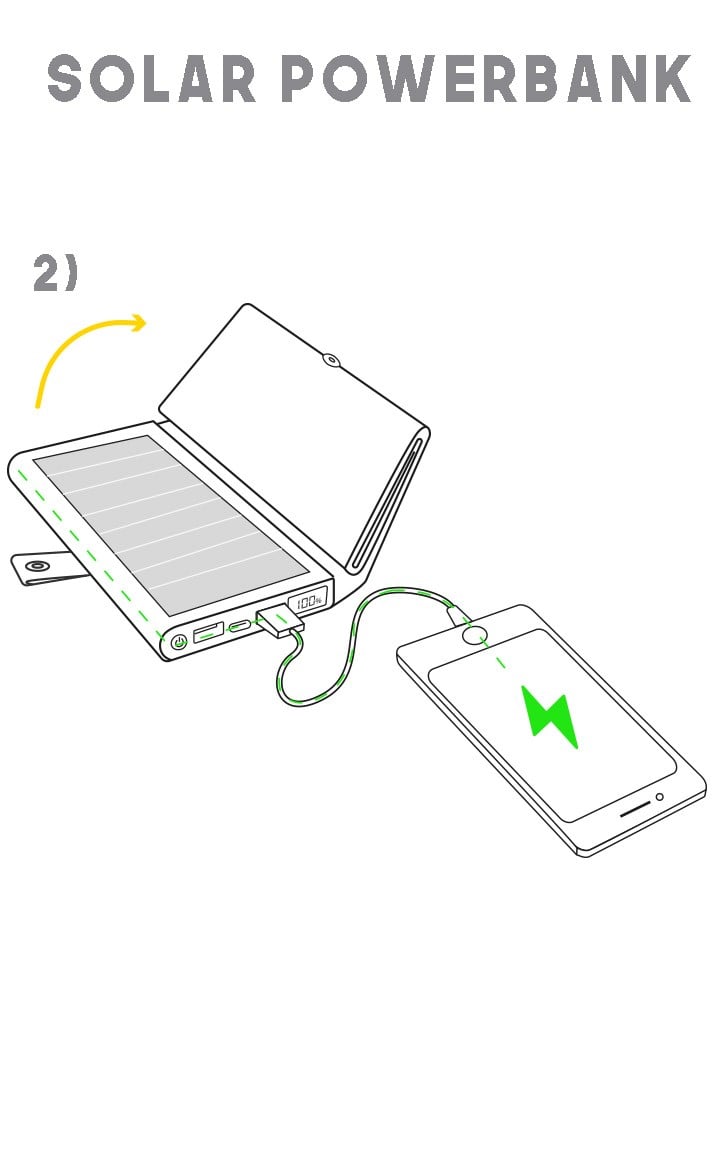 SOLAR POWERBANK

2)

100%