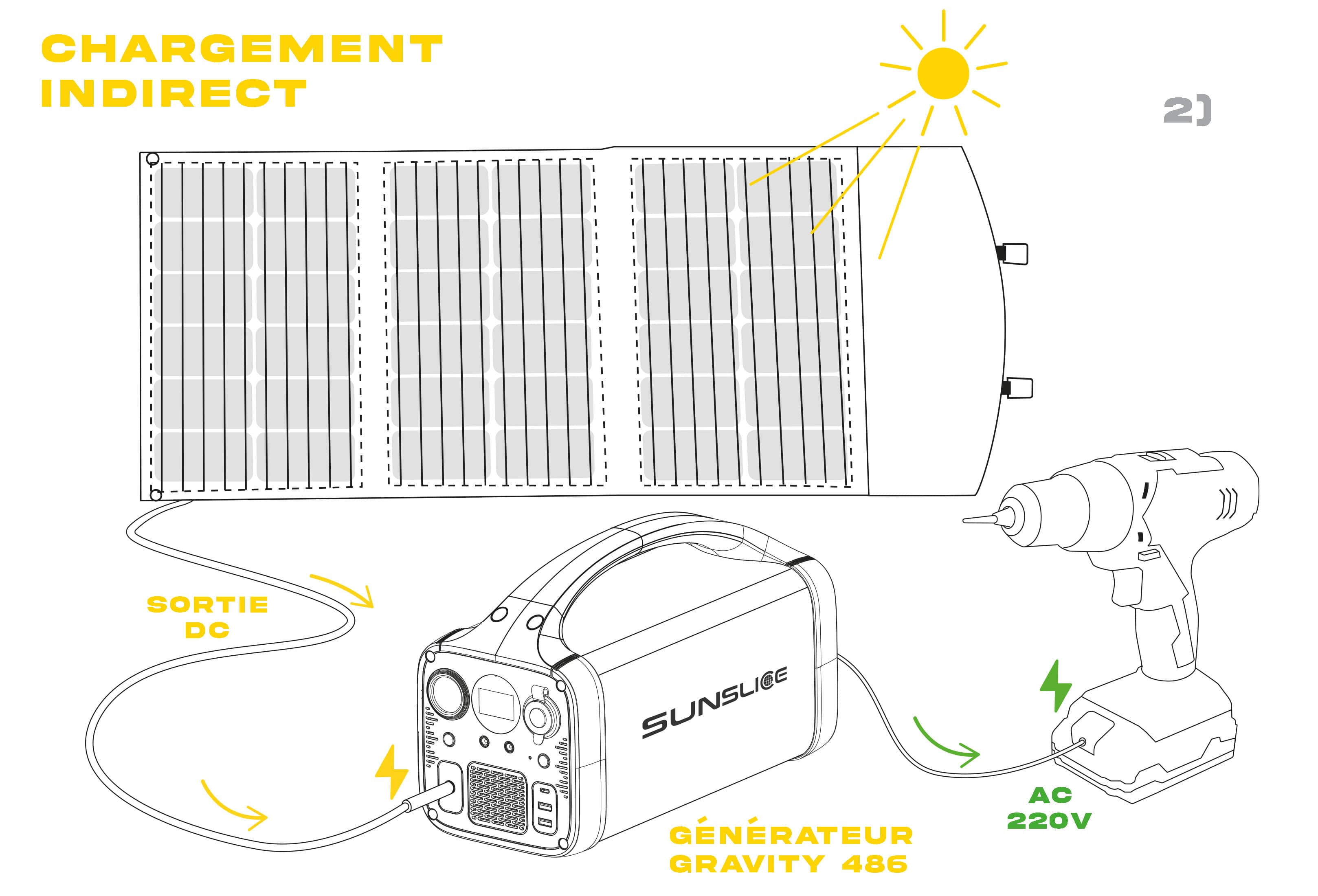 CHARGEMENT INDIRECT

2)

SORTIE DC

SUNSLICE

AC 220V

GÉNÉRATEUR GRAVITY 486