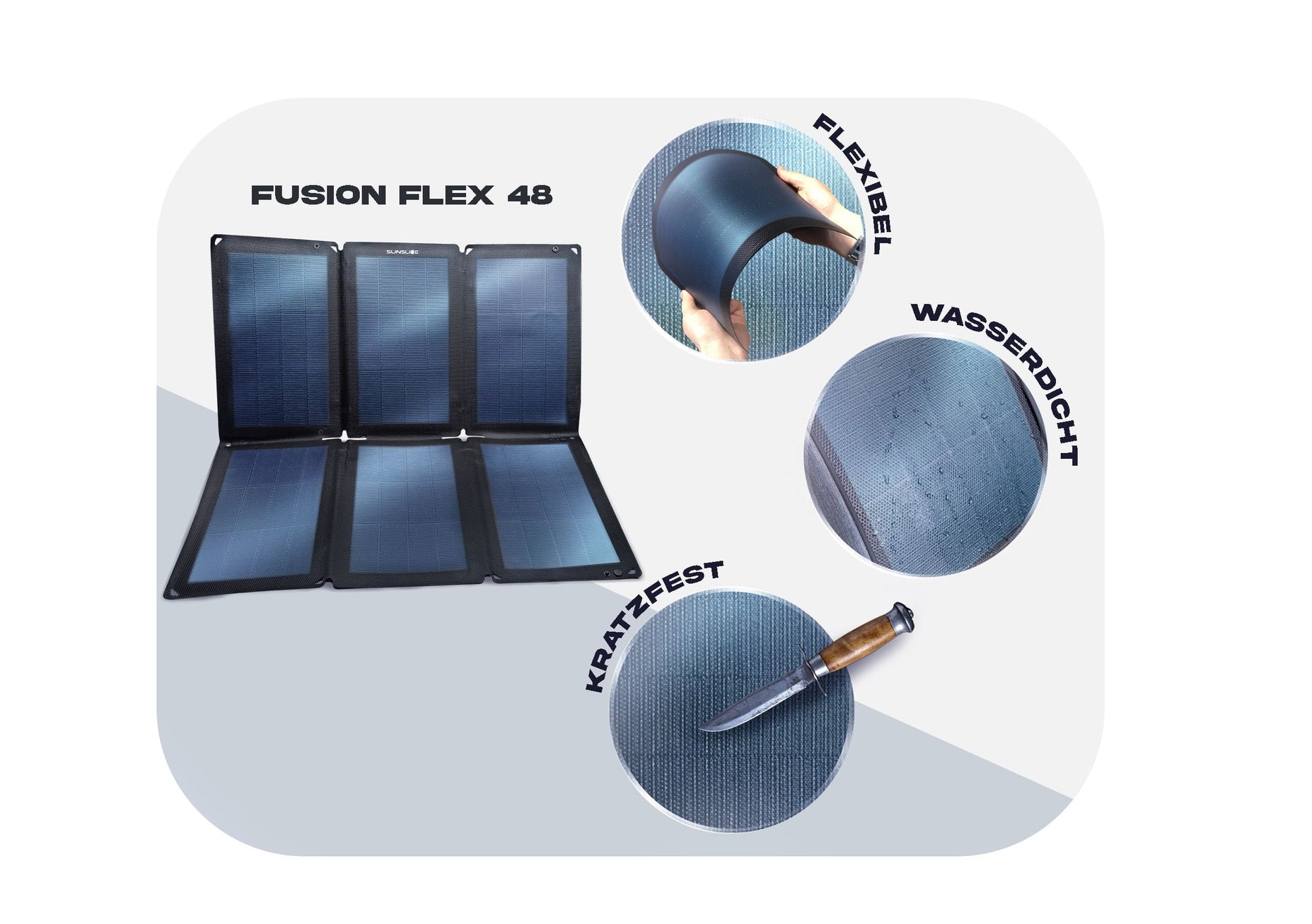 FUSION FLEX 48

SUNSLICE

FLEXIBEL

WASSERDICHT

KRATZFEST