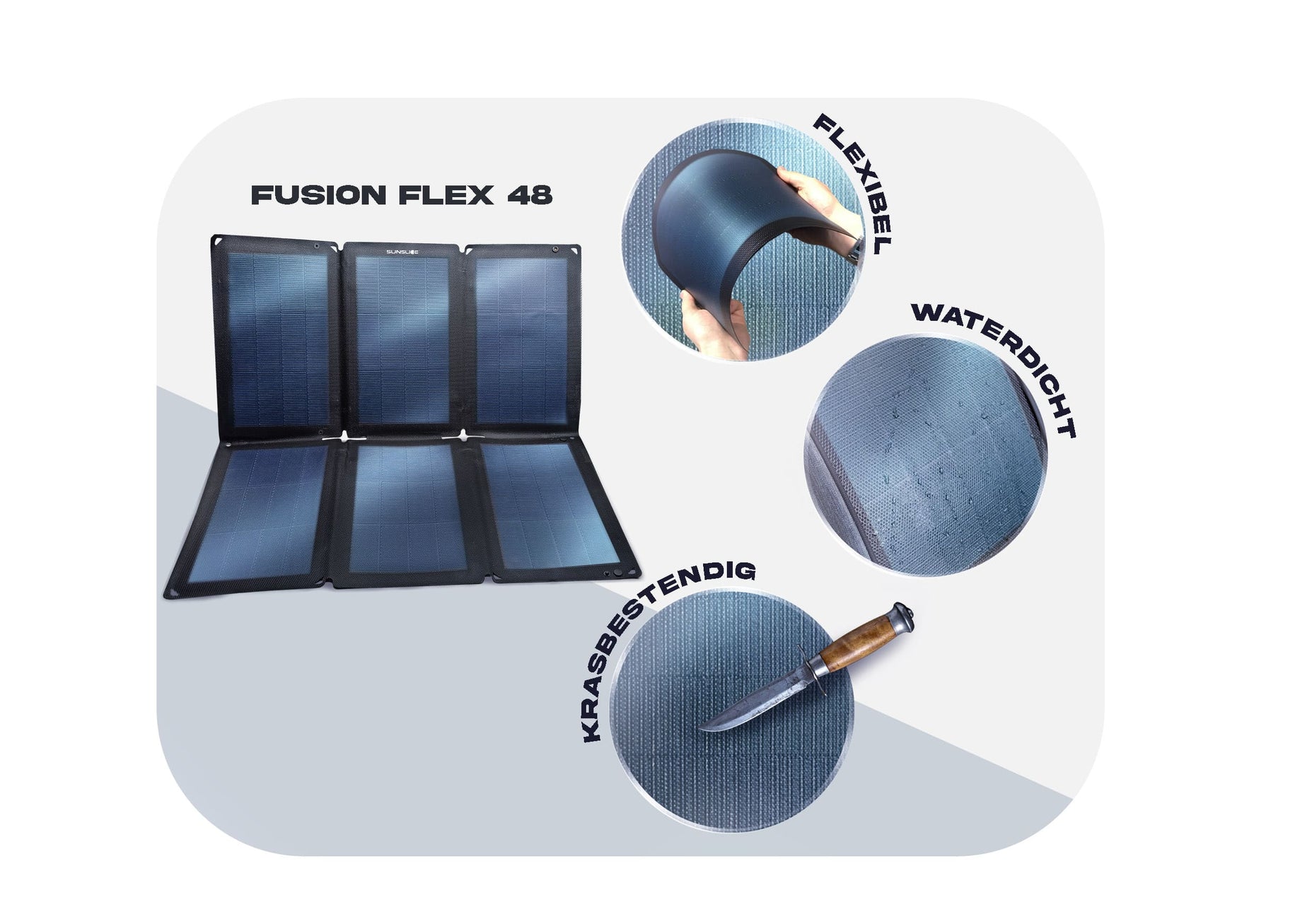 FUSION FLEX 48

SUNSLICE

FLEXIBEL

WATERDICHT

KRASBESTENDIG